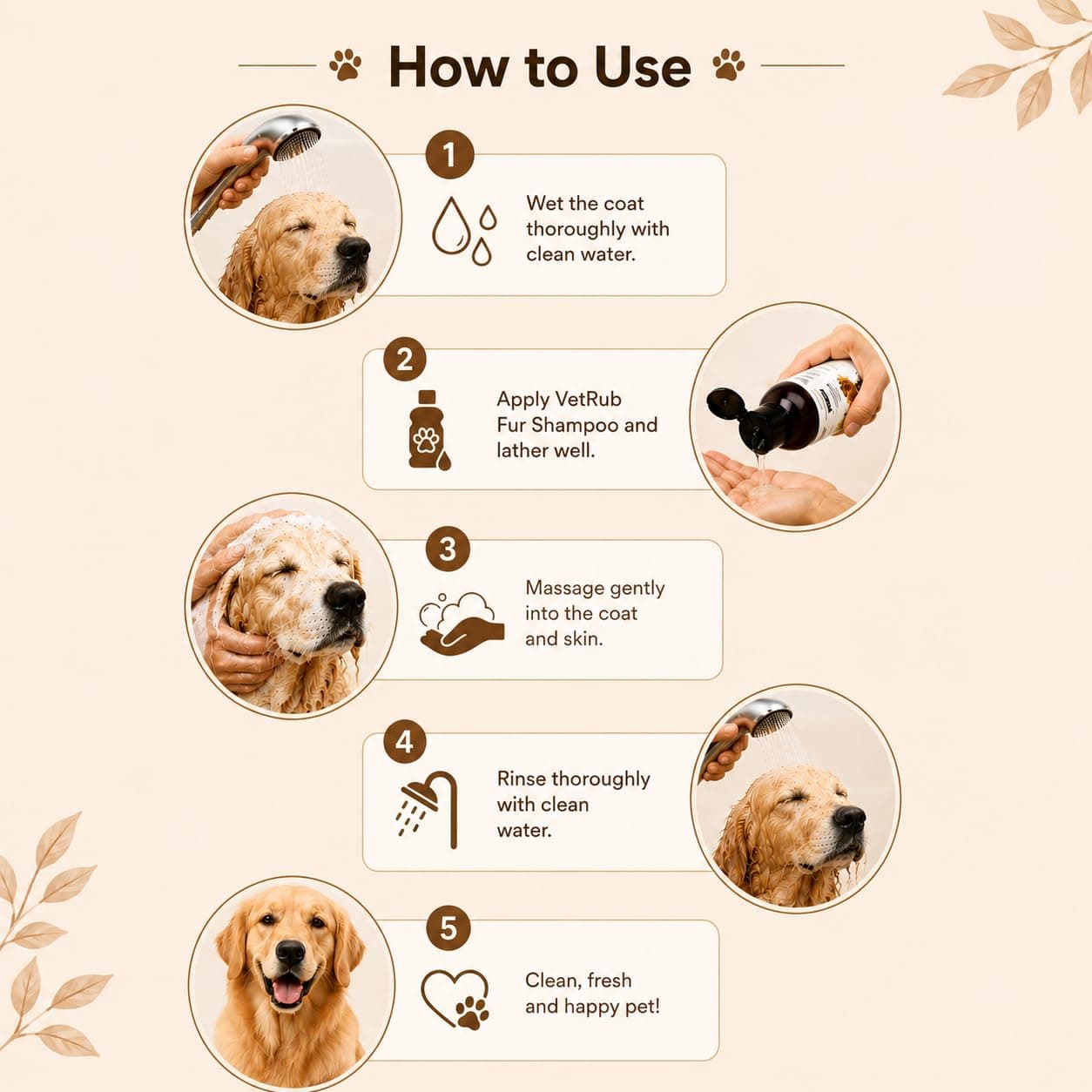 How to Use

1

Wet the coat thoroughly with clean water.

2

Apply VetRub Fur Shampoo and lather well.

3

Massage gently into the coat and skin.

4

Rinse thoroughly with clean water.

5

Clean, fresh and happy pet!